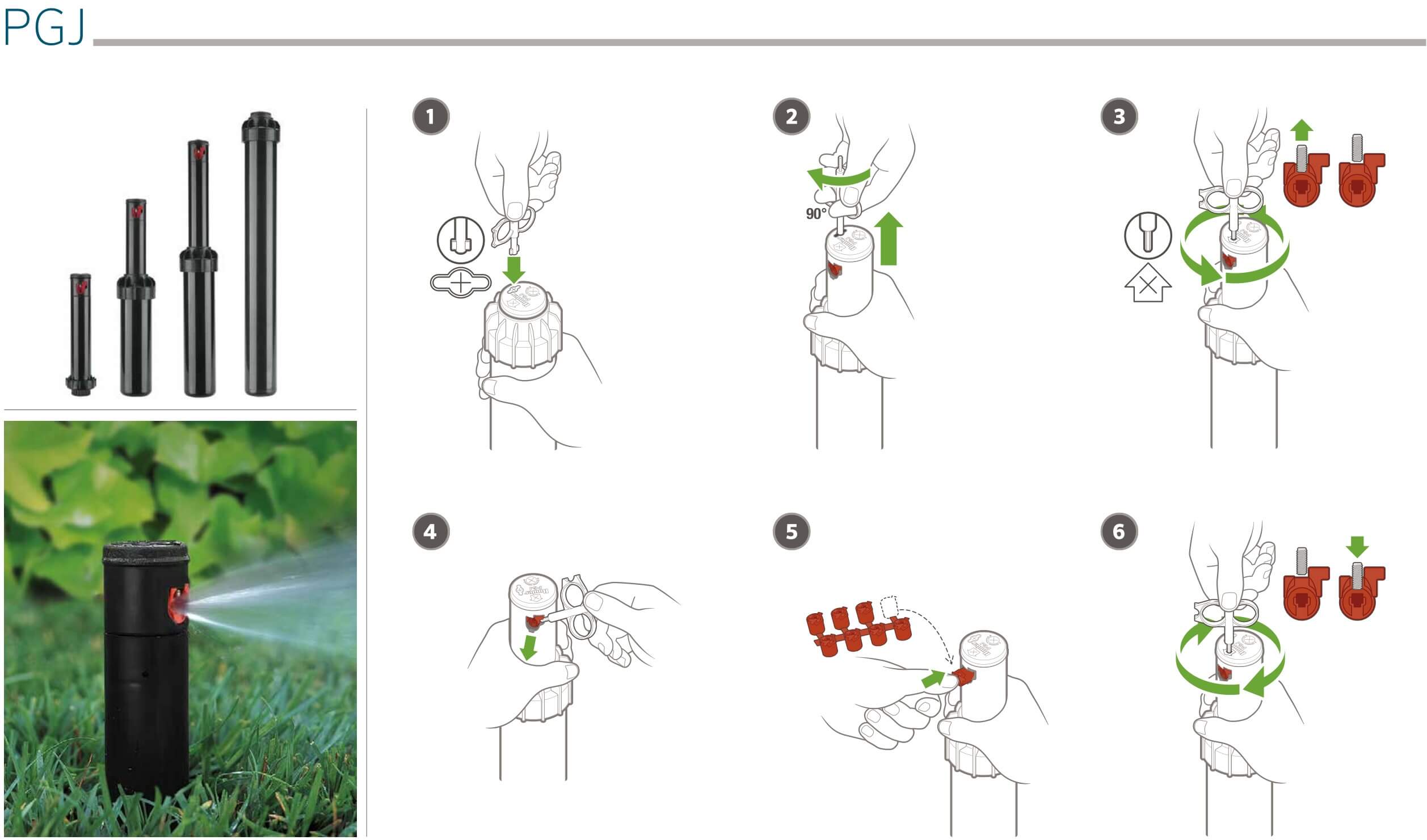 PGJ

1

2

90°

3

4

5

6